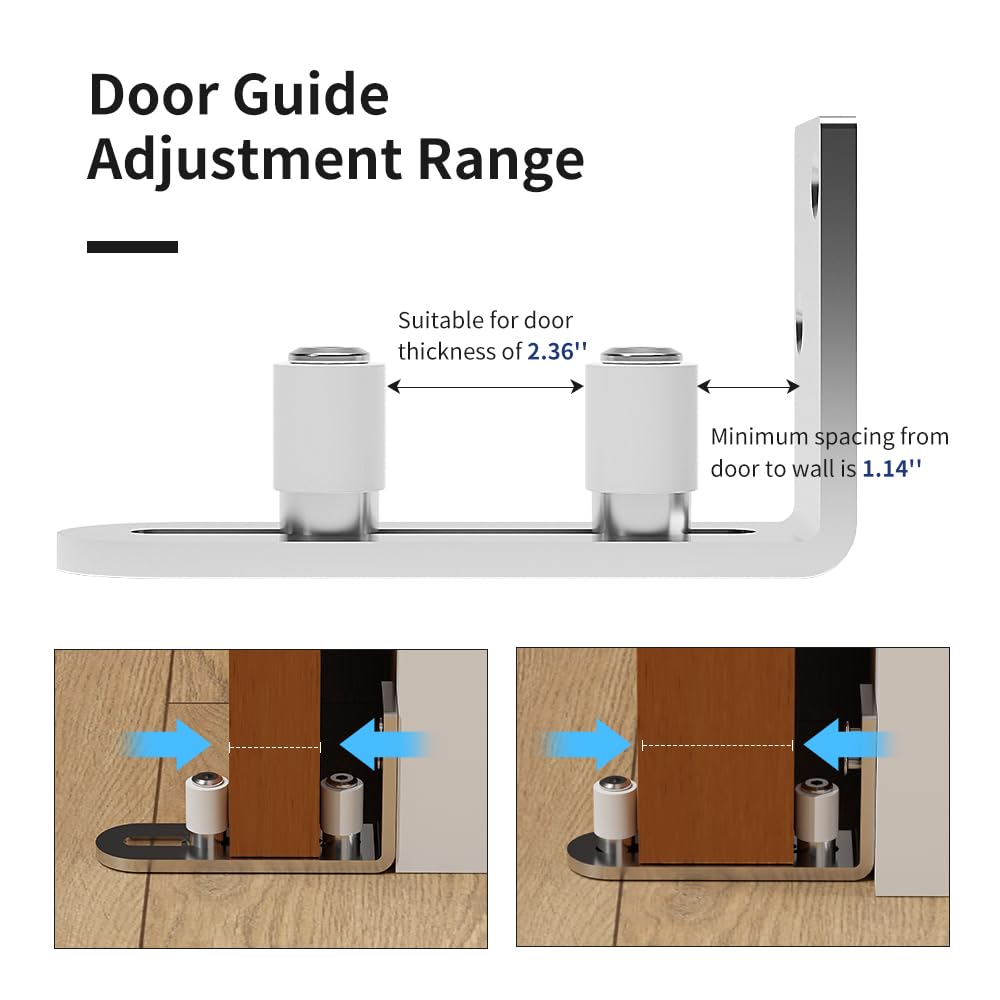 Door Guide
Adjustment Range

Suitable for door thickness of 2.36''

Minimum spacing from door to wall is 1.14''