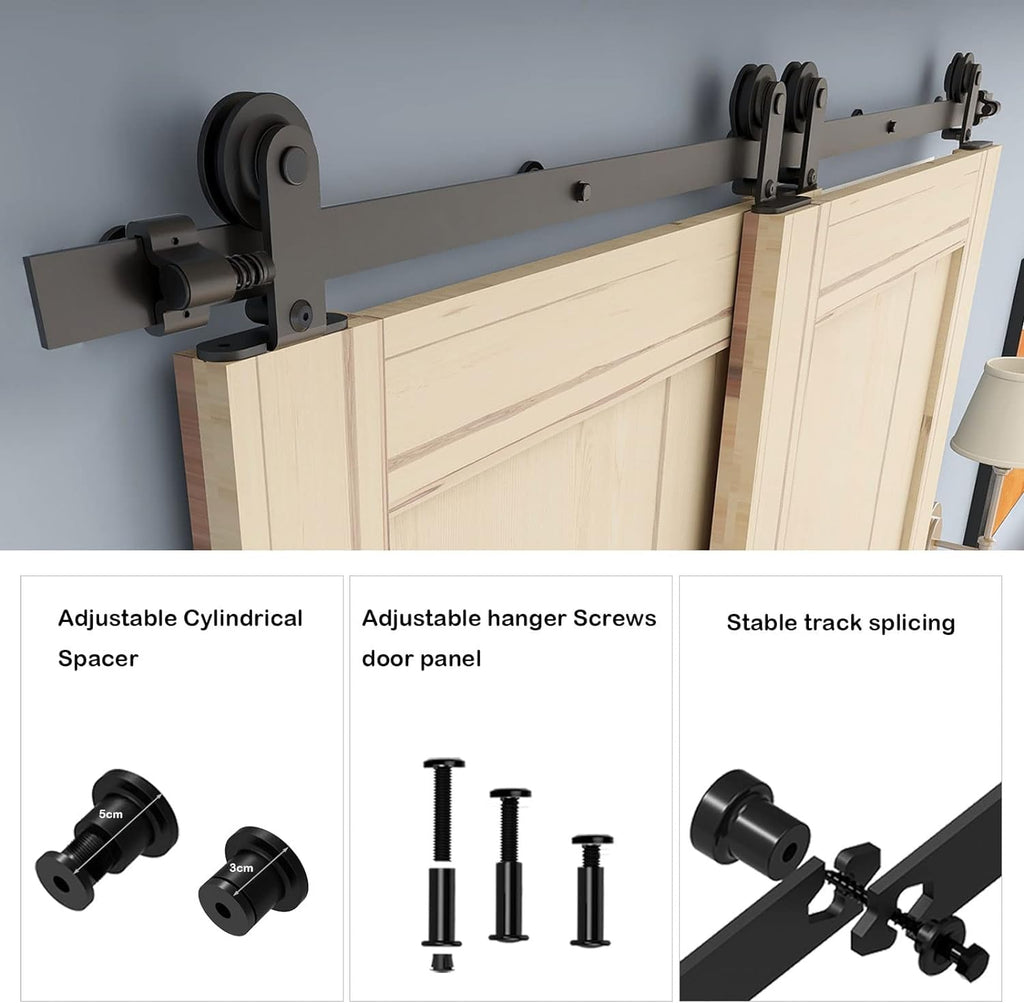 Adjustable Cylindrical Spacer

5cm

3cm

Adjustable hanger Screws door panel

Stable track splicing